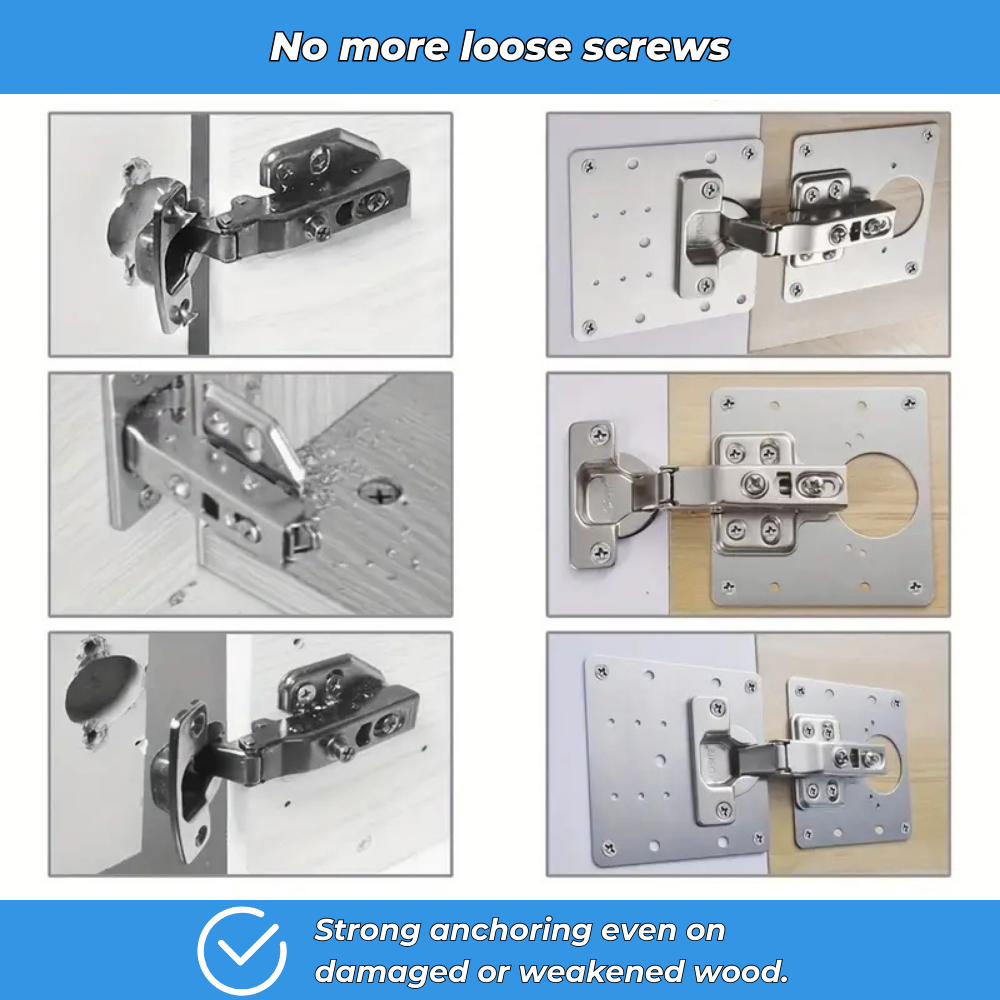 No more loose screws

Strong anchoring even on damaged or weakened wood.