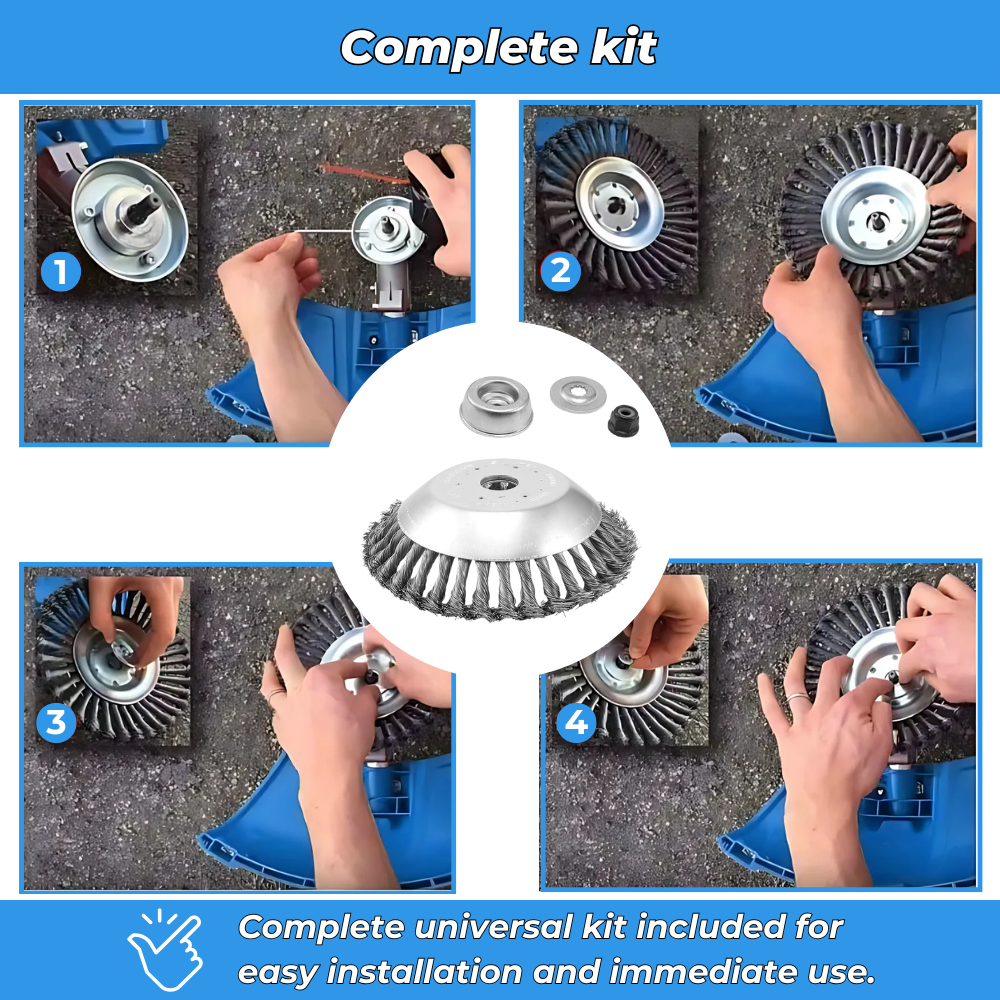 Complete kit

1

2

3

4

Complete universal kit included for easy installation and immediate use.