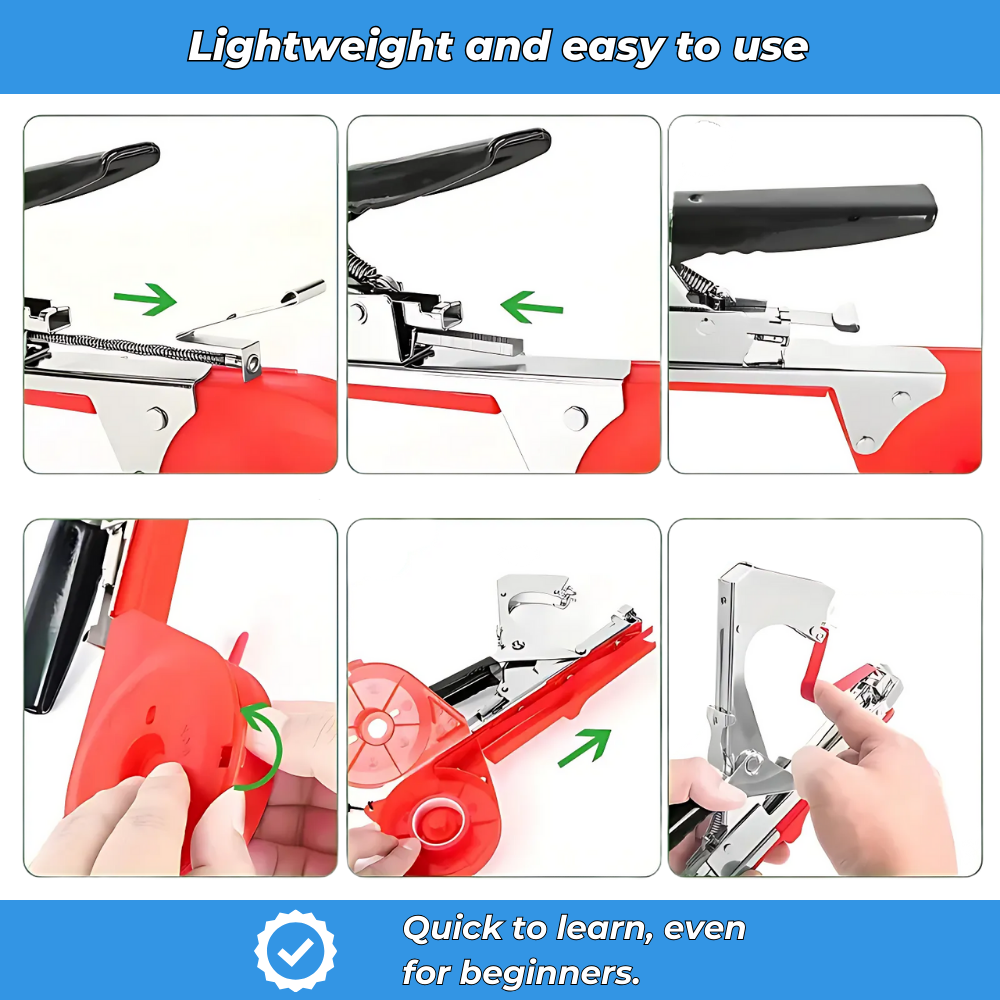 Lightweight and easy to use

Quick to learn, even for beginners.