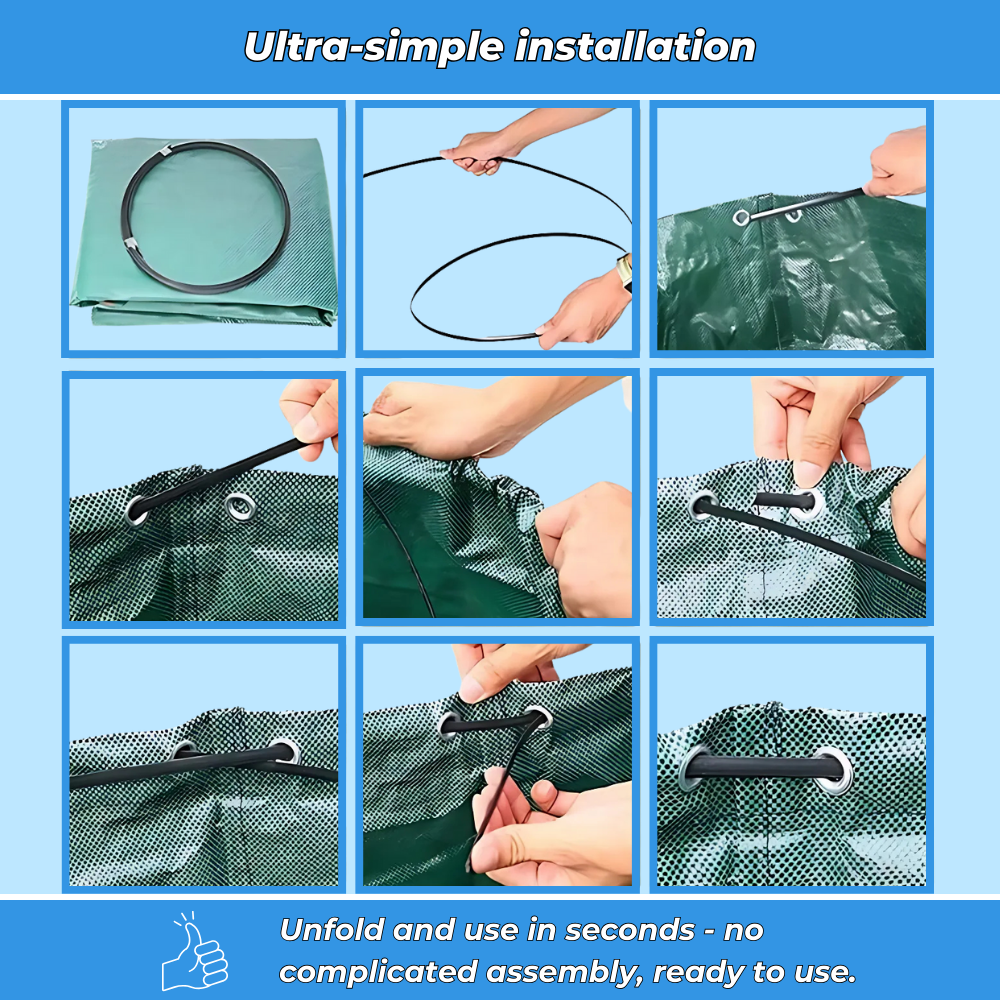 Ultra-simple installation

Unfold and use in seconds - no complicated assembly, ready to use.