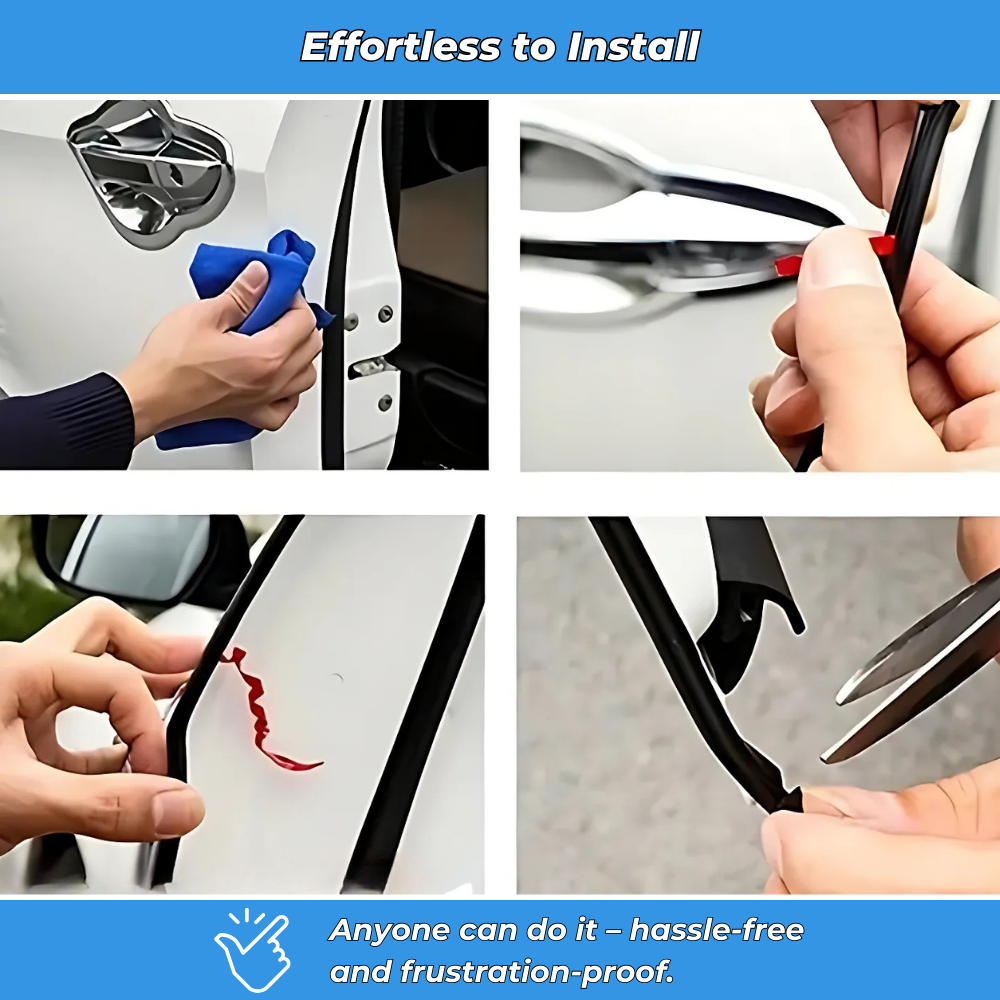 Effortless to Install

Anyone can do it – hassle-free and frustration-proof.