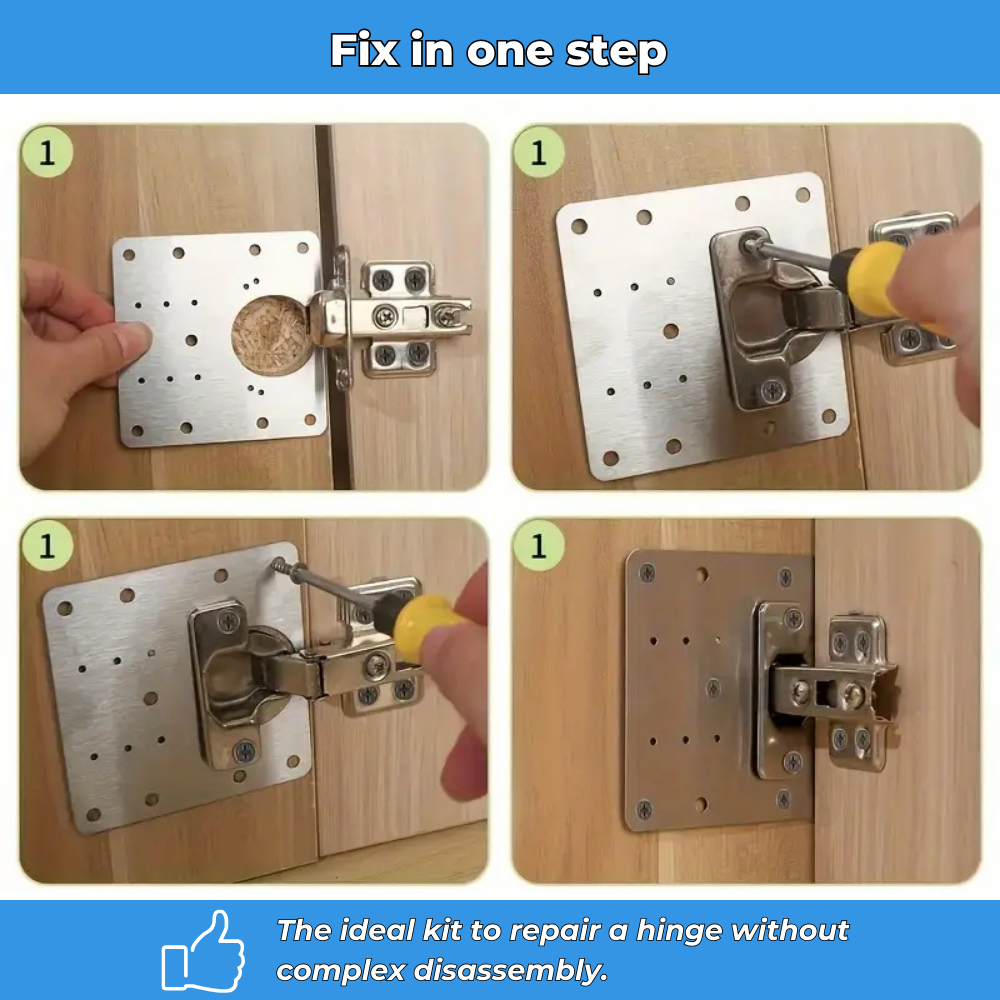 Fix in one step

1

1

1

1

The ideal kit to repair a hinge without complex disassembly.