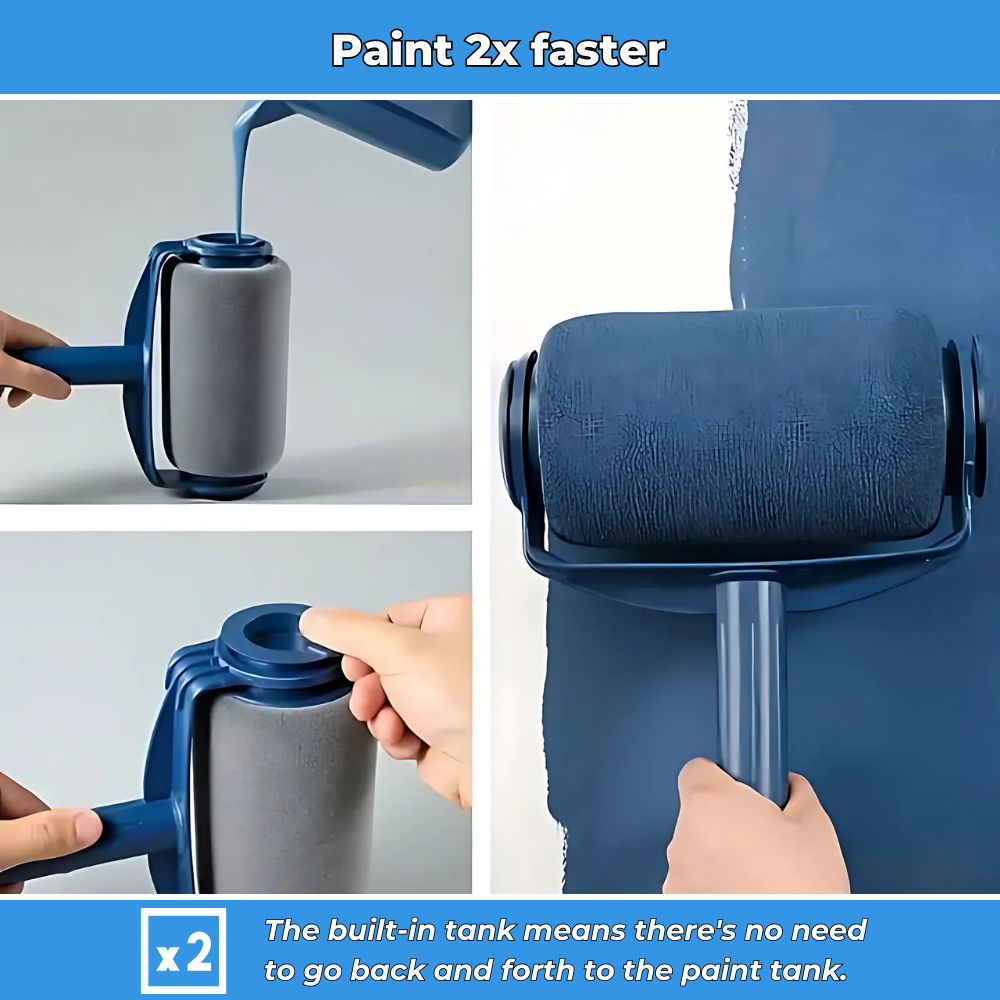 Paint 2x faster

x2

The built-in tank means there's no need to go back and forth to the paint tank.